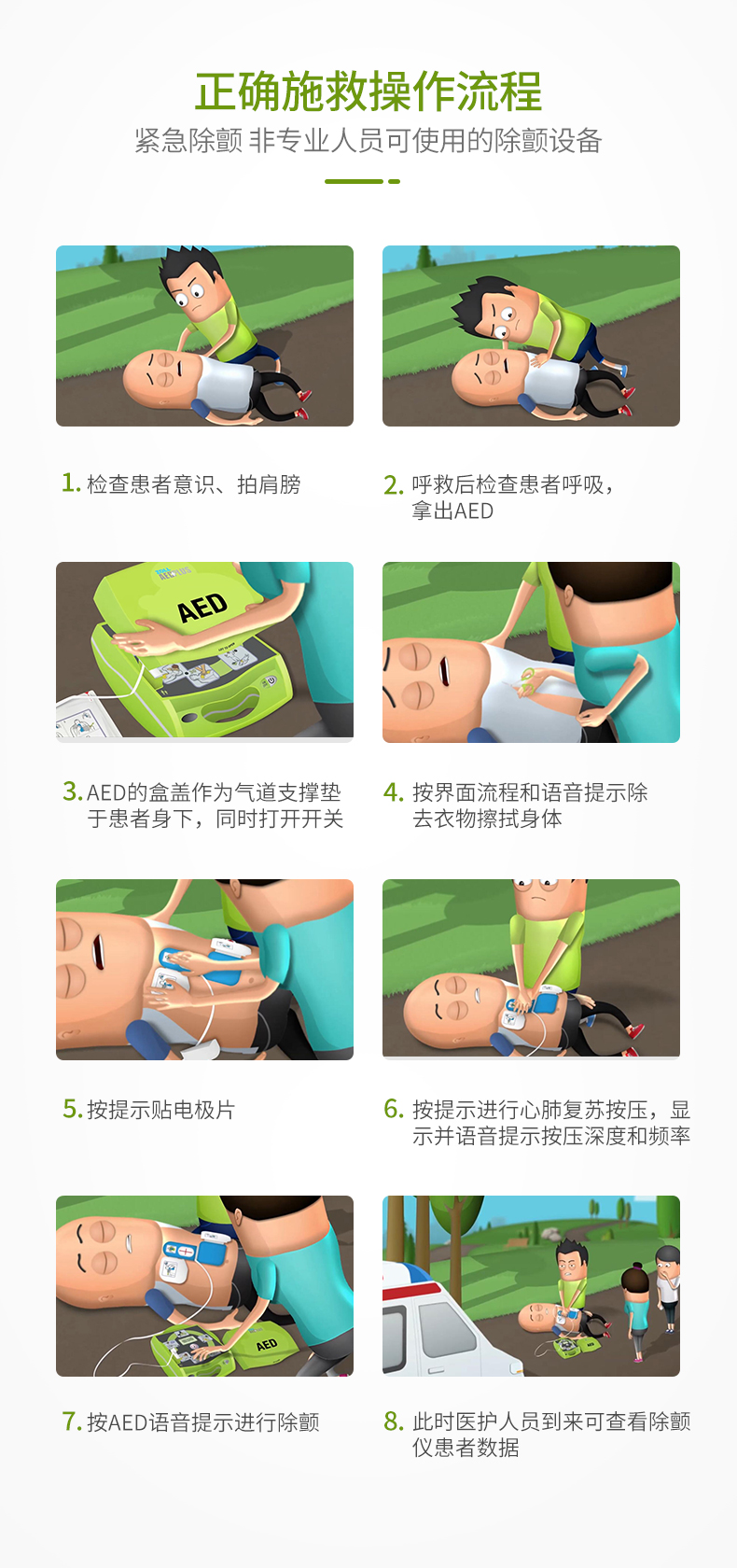 正确施救操作流程

紧急除颤 非专业人员可使用的除颤设备

1. 检查患者意识、拍肩膀

2. 呼救后检查患者呼吸，拿出AED

AED

3. AED的盒盖作为气道支撑垫于患者身下，同时打开开关

4. 按界面流程和语音提示除去衣物擦拭身体

5. 按提示贴电极片

6. 按提示进行心肺复苏按压，显示并语音提示按压深度和频率

AED

7. 按AED语音提示进行除颤

8. 此时医护人员到来可查看除颤仪患者数据