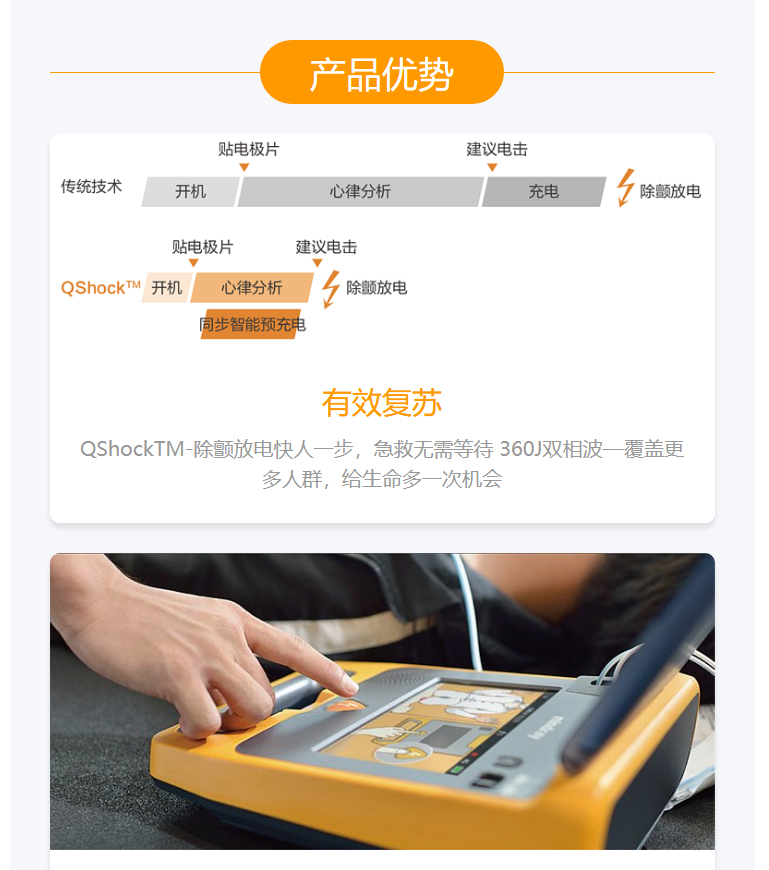 产品优势

贴电极片

建议电击

传统技术 开机 心律分析 充电 除颤放电

贴电极片

建议电击

QShock™ 开机 心律分析 除颤放电

同步智能预充电

有效复苏

QShockTM-除颤放电快人一步，急救无需等待 360J双相波—覆盖更多人群，给生命多一次机会

mindray